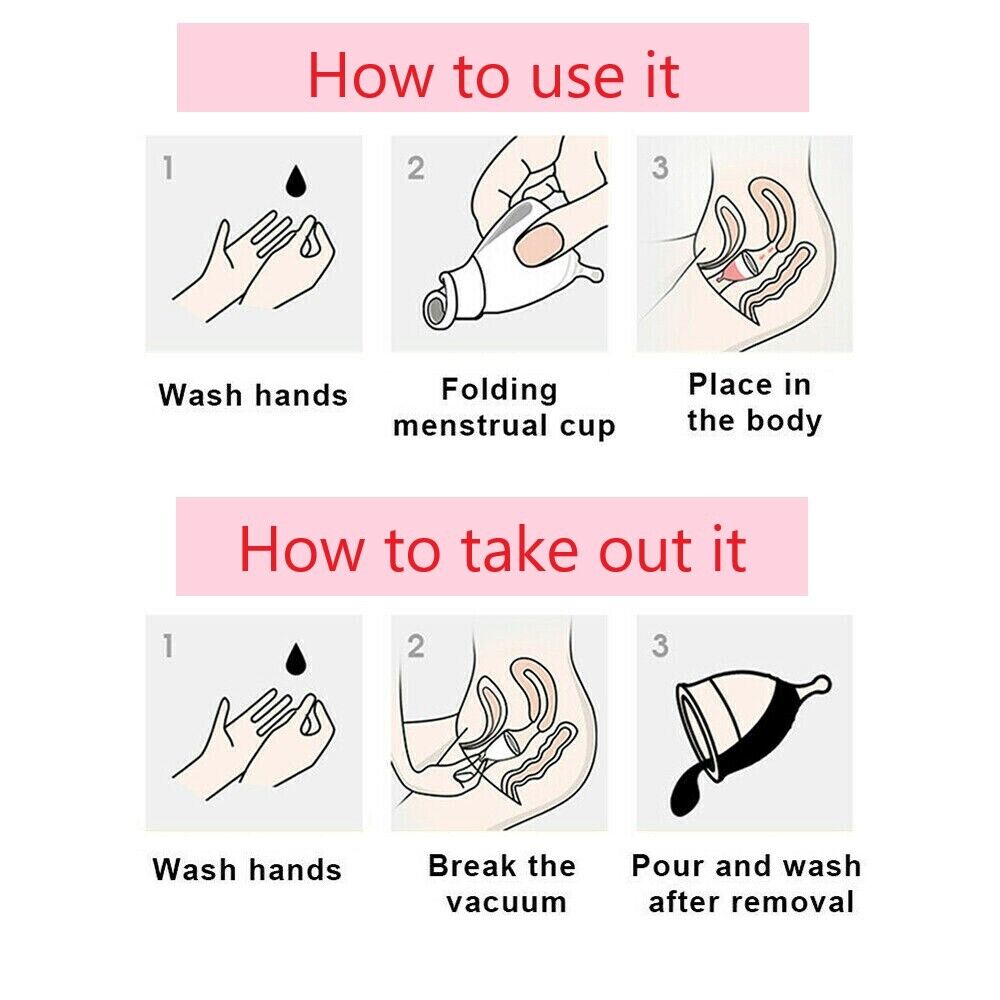 How to use it

1

Wash hands

2

Folding menstrual cup

3

Place in the body

How to take out it

1

Wash hands

2

Break the vacuum

3

Pour and wash after removal